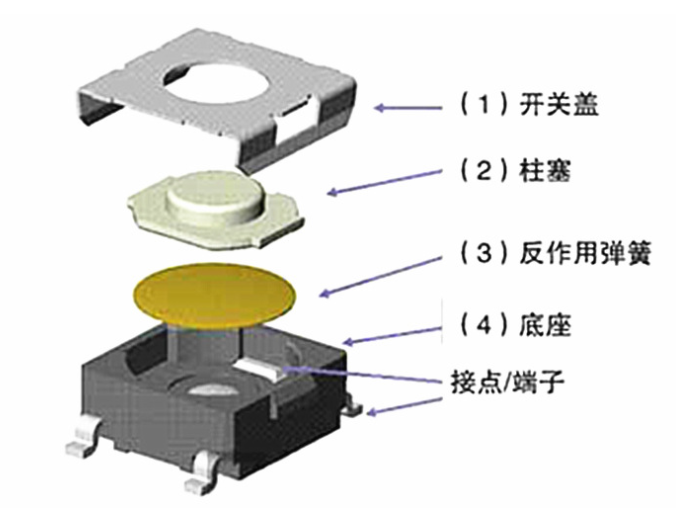 （1）开关盖

（2）柱塞

（3）反作用弹簧

（4）底座

接点/端子