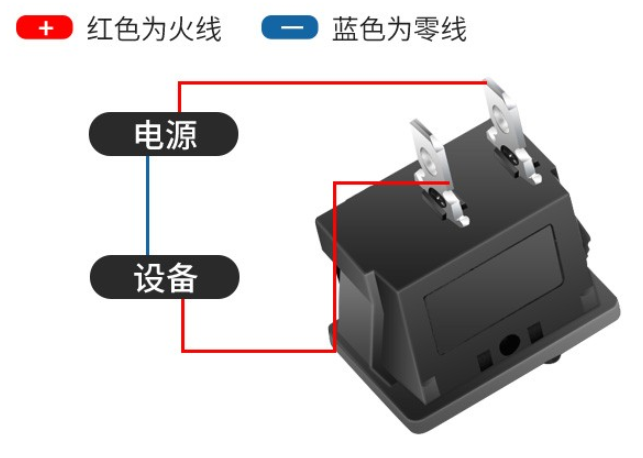 + 红色为火线 — 蓝色为零线

电源

设备